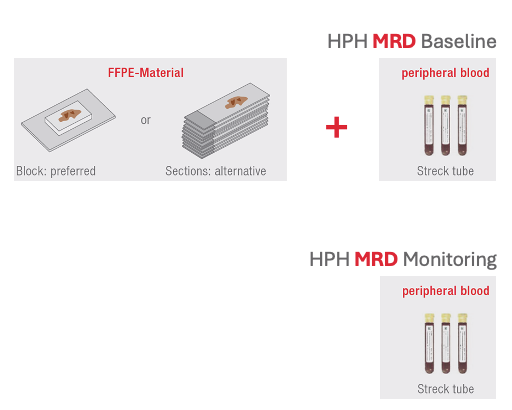 HPH MRD Baseline

FFPE-Material

or

Block: preferred

Sections: alternative

+

peripheral blood

Streck tube

HPH MRD Monitoring

peripheral blood

Streck tube